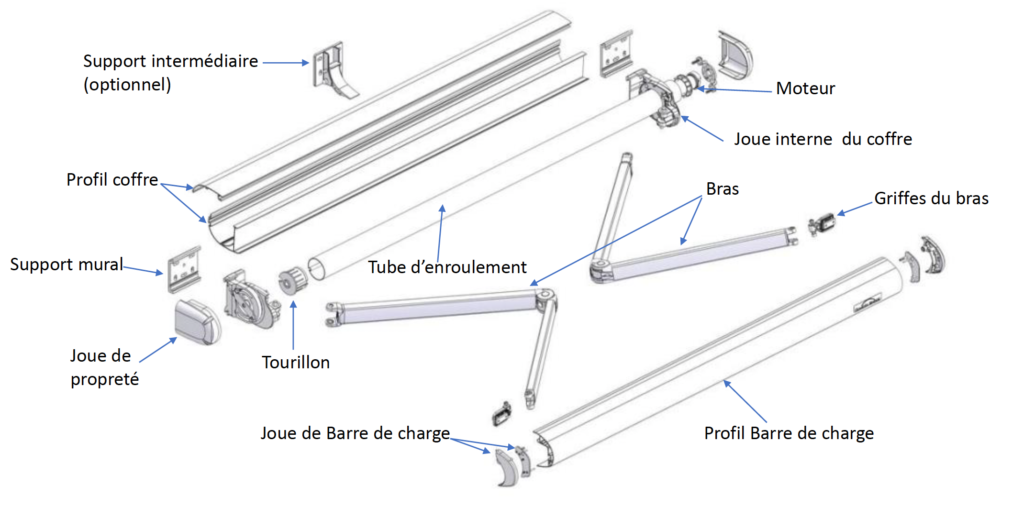 Support intermédiaire
(optionnel)

Moteur

Joue interne du coffre

Profil coffre

Bras

Griffes du bras

Support mural

Tube d'enroulement

Joue de
propreté

Tourillon

Joue de Barre de charge

Profil Barre de charge